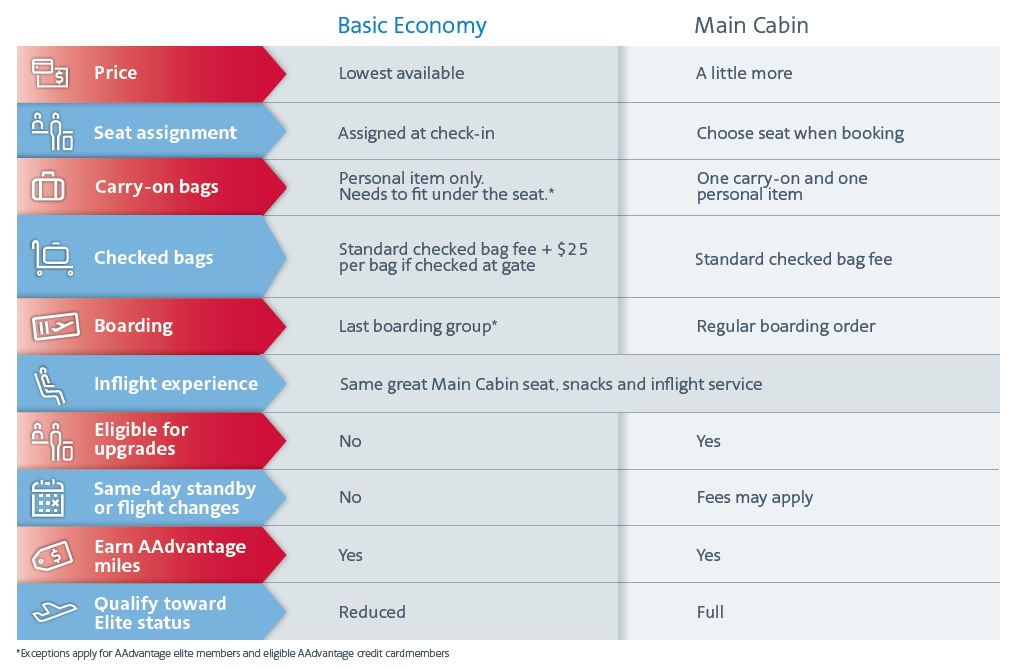 | | Basic Economy | Main Cabin |
|---|---|---|
| Price | Lowest available | A little more |
| Seat assignment | Assigned at check-in | Choose seat when booking |
| Carry-on bags | Personal item only. Needs to fit under the seat.* | One carry-on and one personal item |
| Checked bags | Standard checked bag fee + $25 per bag if checked at gate | Standard checked bag fee |
| Boarding | Last boarding group* | Regular boarding order |
| Inflight experience | Same great Main Cabin seat, snacks and inflight service | |
| Eligible for upgrades | No | Yes |
| Same-day standby or flight changes | No | Fees may apply |
| Earn AAdvantage miles | Yes | Yes |
| Qualify toward Elite status | Reduced | Full |

*Exceptions apply for AAdvantage elite members and eligible AAdvantage credit cardmembers