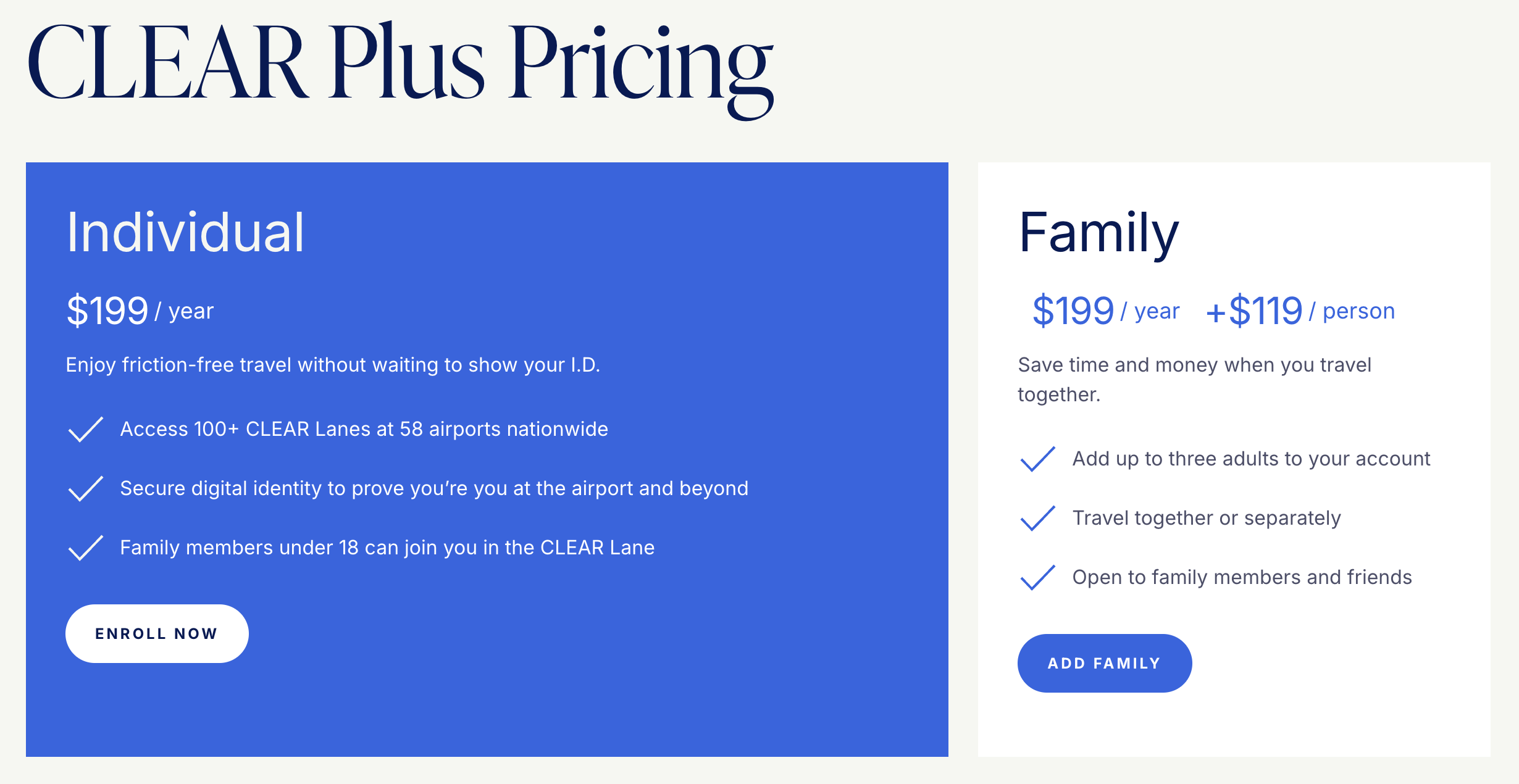 CLEAR Plus Pricing

Individual

\$199 / year

Enjoy friction-free travel without waiting to show your I.D.

Access 100+ CLEAR Lanes at 58 airports nationwide

Secure digital identity to prove you're you at the airport and beyond

Family members under 18 can join you in the CLEAR Lane

ENROLL NOW

Family

\$199 / year +\$119 / person

Save time and money when you travel together.

Add up to three adults to your account

Travel together or separately

Open to family members and friends

ADD FAMILY