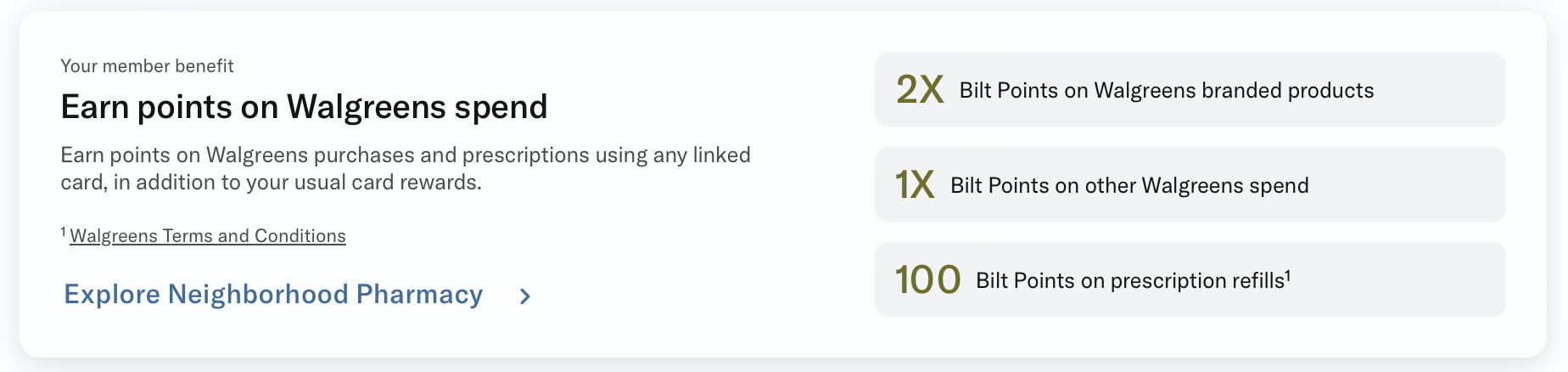 Your member benefit

Earn points on Walgreens spend

Earn points on Walgreens purchases and prescriptions using any linked card, in addition to your usual card rewards.

$^1$ Walgreens Terms and Conditions

Explore Neighborhood Pharmacy >

2X Bilt Points on Walgreens branded products

1X Bilt Points on other Walgreens spend

100 Bilt Points on prescription refills$^1$